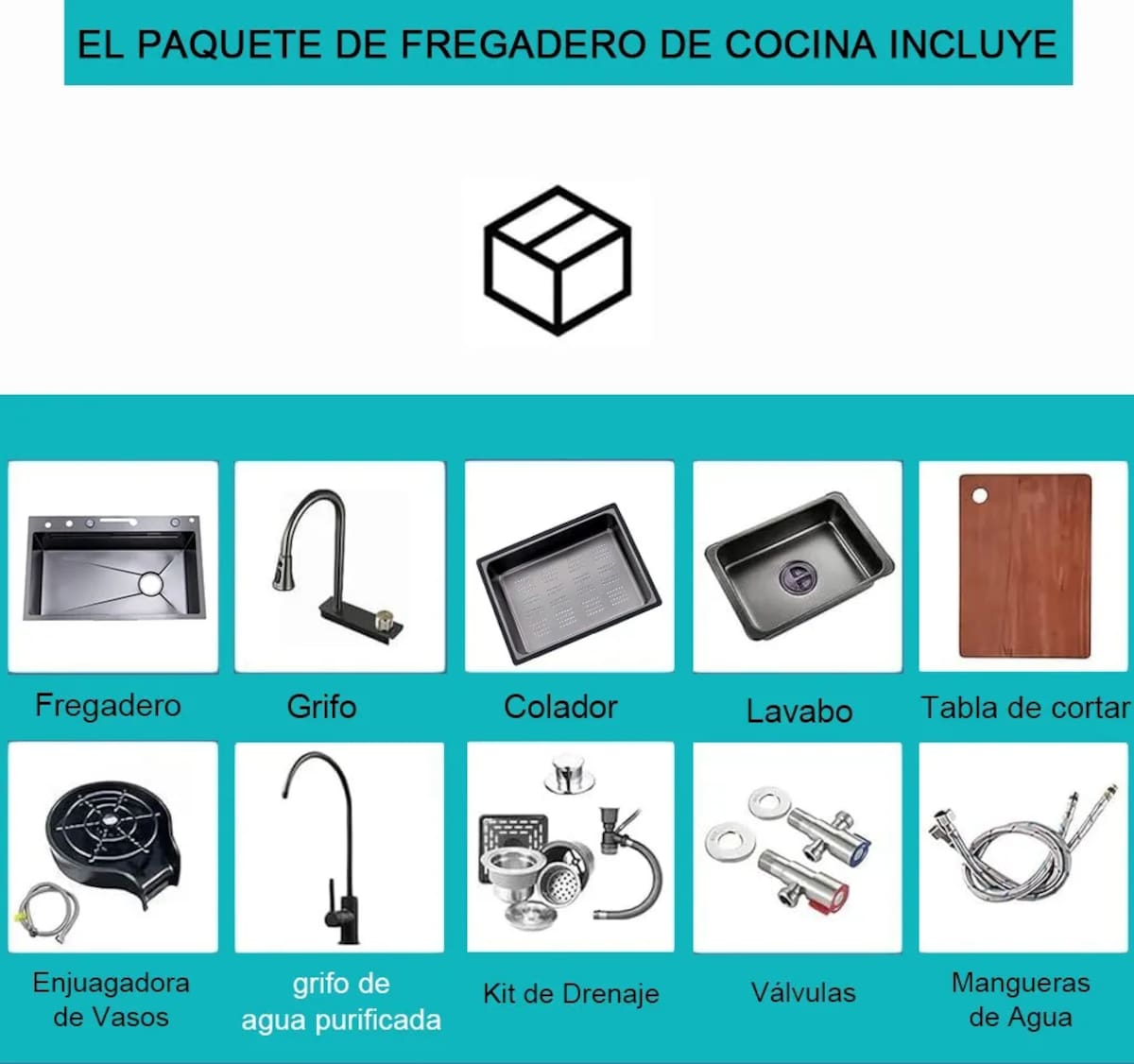 EL PAQUETE DE FREGADERO DE COCINA INCLUYE

Fregadero

Grifo

Colador

Lavabo

Tabla de cortar

Enjuagadora de Vasos

grifo de agua purificada

Kit de Drenaje

Válvulas

Mangueras de Agua