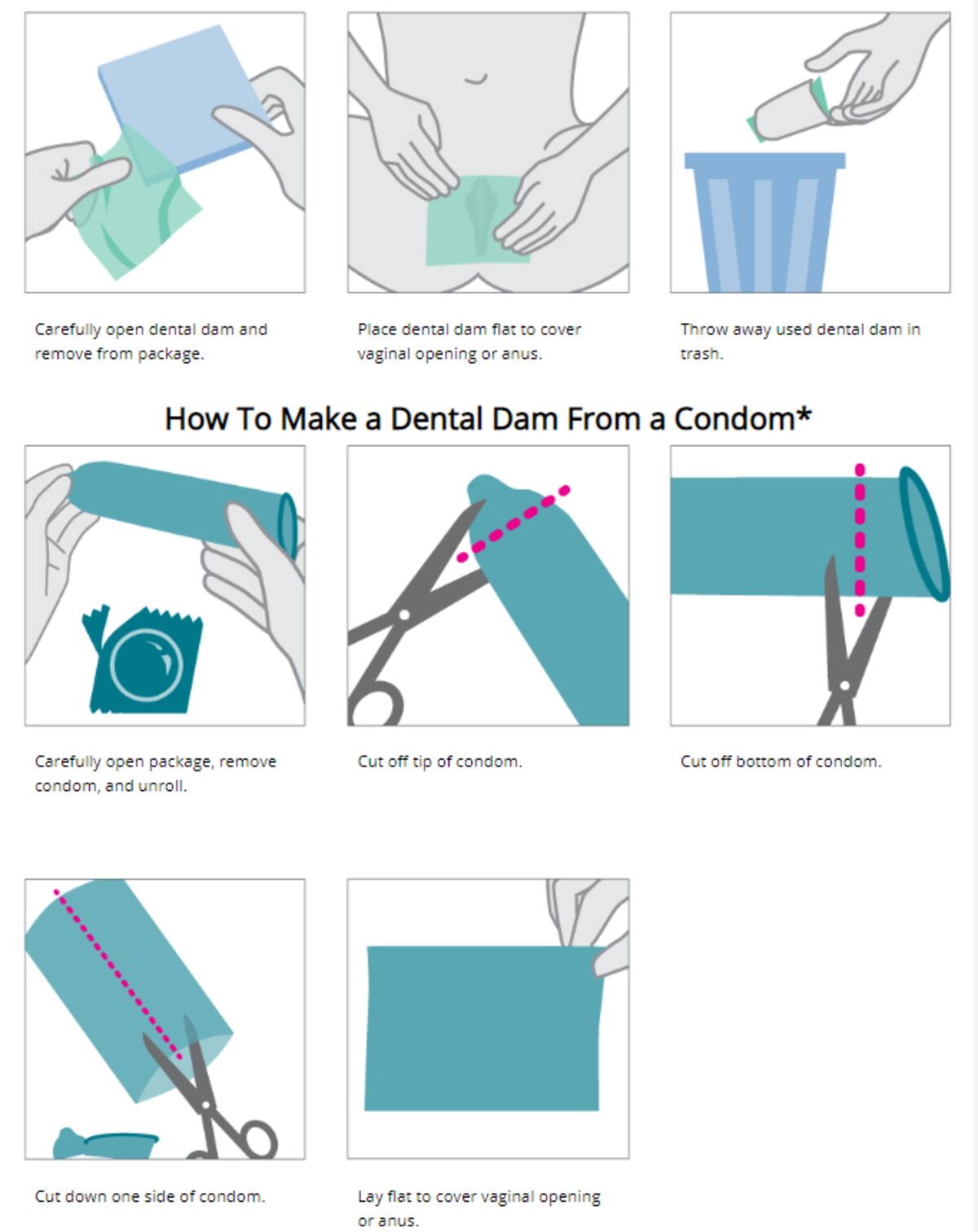 Carefully open dental dam and remove from package.

Place dental dam flat to cover vaginal opening or anus.

Throw away used dental dam in trash.

How To Make a Dental Dam From a Condom*

Carefully open package, remove condom, and unroll.

Cut off tip of condom.

Cut off bottom of condom.

Cut down one side of condom.

Lay flat to cover vaginal opening or anus.