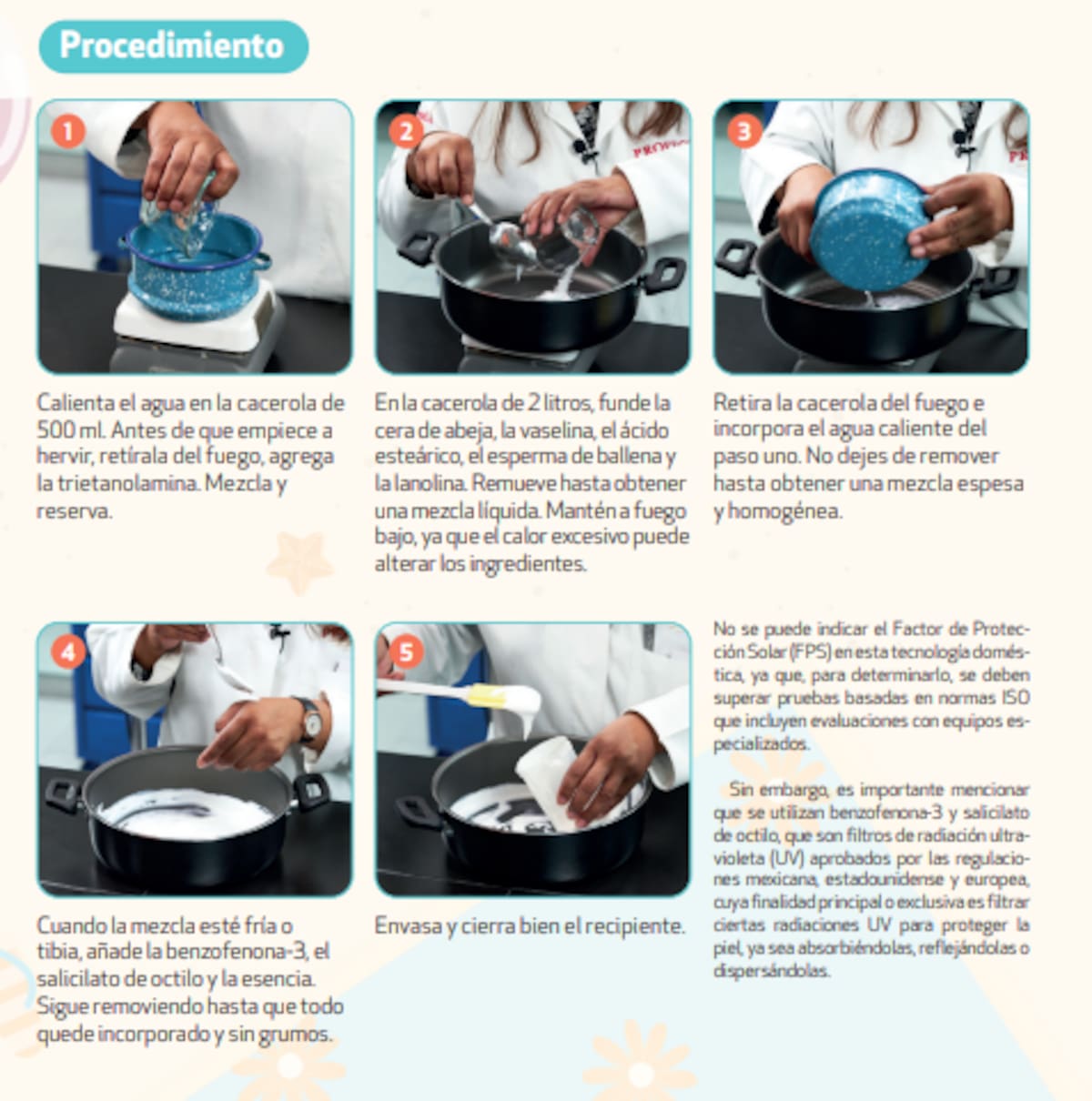 Procedimiento

1

Calienta el agua en la cacerola de 500 ml. Antes de que empiece a hervir, retírala del fuego, agrega la trietanolamina. Mezcla y reserva.

2

En la cacerola de 2 litros, funde la cera de abeja, la vaselina, el ácido esteárico, el esperma de ballena y la lanolina. Remueve hasta obtener una mezcla líquida. Mantén a fuego bajo, ya que el calor excesivo puede alterar los ingredientes.

3

Retira la cacerola del fuego e incorpora el agua caliente del paso uno. No dejes de remover hasta obtener una mezcla espesa y homogénea.

4

Cuando la mezcla esté fría o tibia, añade la benzofenona-3, el salicilato de octilo y la esencia. Sigue removiendo hasta que todo quede incorporado y sin grumos.

5

Envasa y cierra bien el recipiente.

No se puede indicar el Factor de Protección Solar (FPS) en esta tecnología doméstica, ya que, para determinarlo, se deben superar pruebas basadas en normas ISO que incluyen evaluaciones con equipos especializados.

Sin embargo, es importante mencionar que se utilizan benzofenona-3 y salicilato de octilo, que son filtros de radiación ultravioleta (UV) aprobados por las regulaciones mexicana, estadounidense y europea, cuya finalidad principal o exclusiva es filtrar ciertas radiaciones UV para proteger la piel, ya sea absorbiéndolas, reflejándolas o dispersándolas.