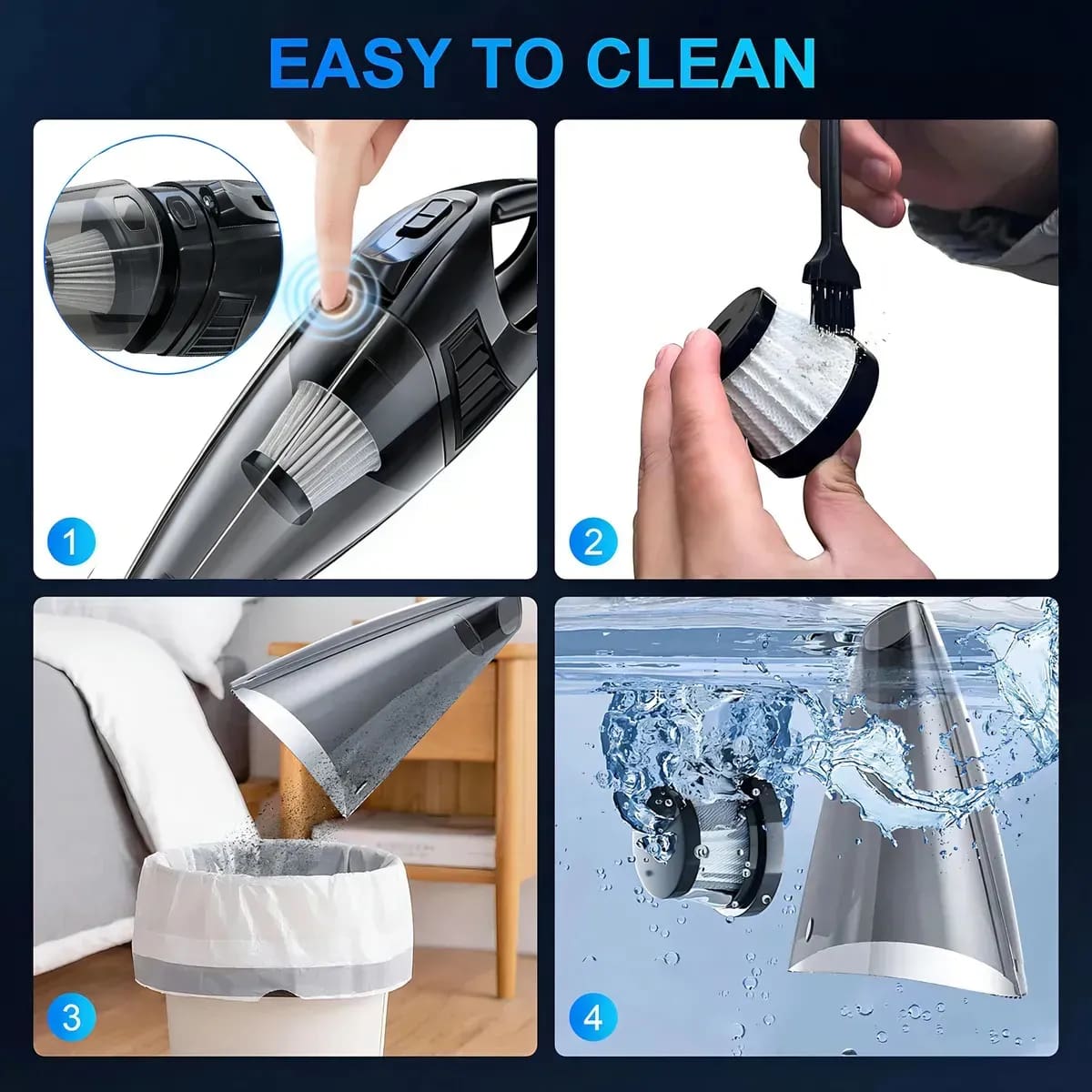 EASY TO CLEAN

1

2

3

4